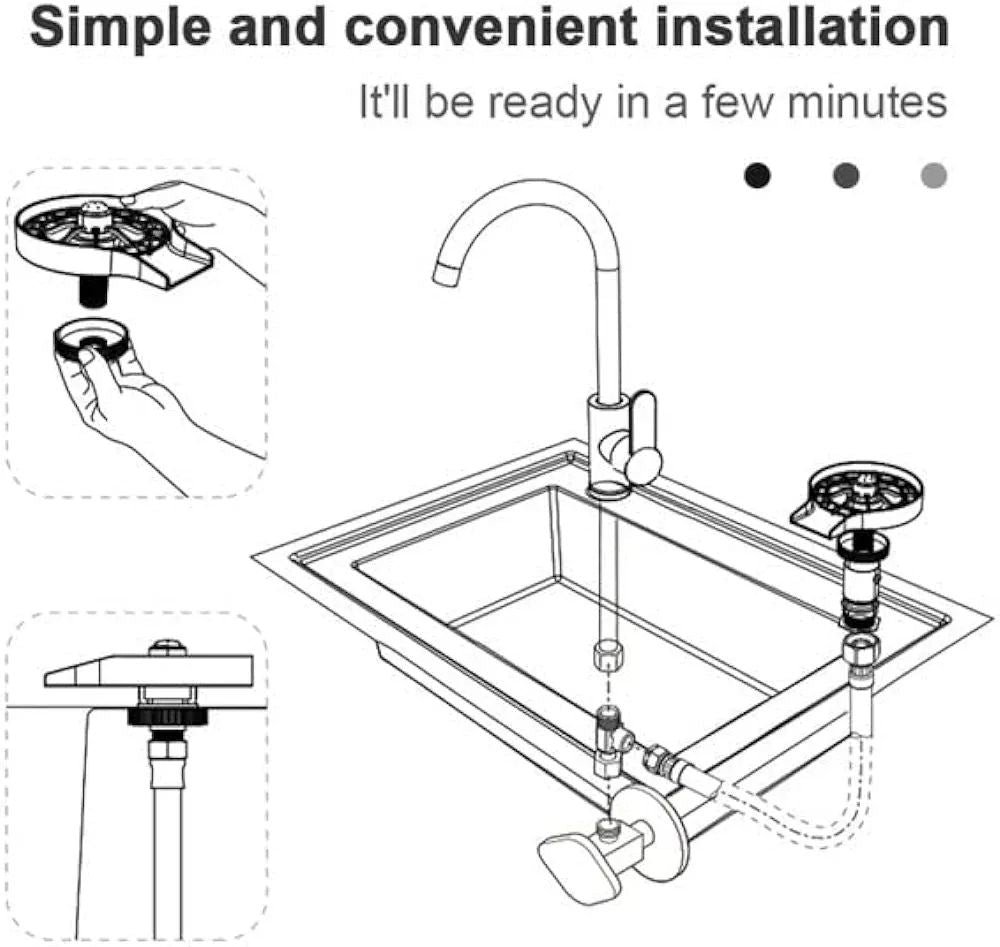 Simple and convenient installation

It'll be ready in a few minutes